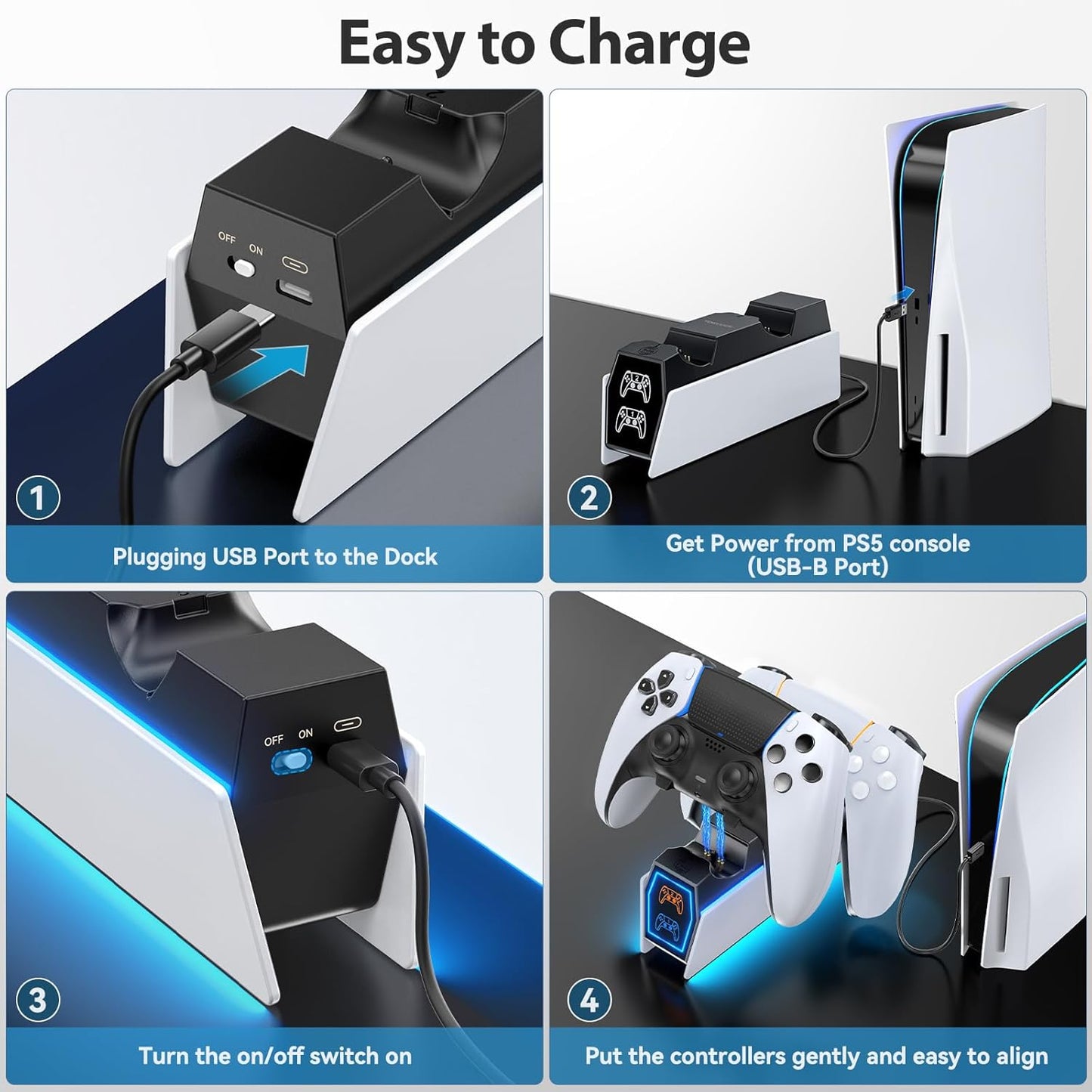 Easy to Charge

OFF ON

1

Plugging USB Port to the Dock

2

Get Power from PS5 console (USB-B Port)

OFF ON

3

Turn the on/off switch on

4

Put the controllers gently and easy to align