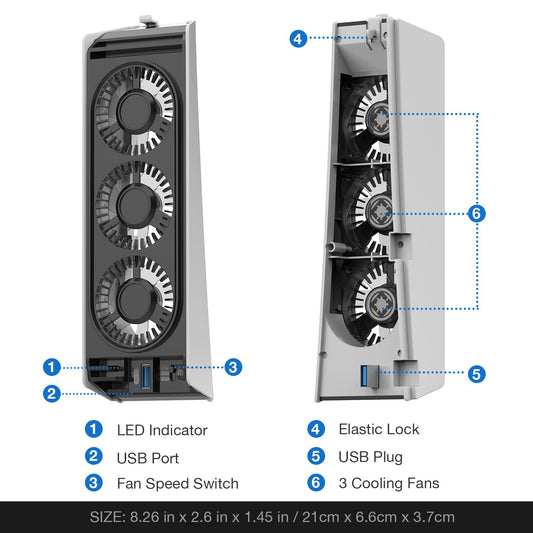 4

6

1

3

2

5

1 LED Indicator

2 USB Port

3 Fan Speed Switch

4 Elastic Lock

5 USB Plug

6 3 Cooling Fans

SIZE: 8.26 in x 2.6 in x 1.45 in / 21cm x 6.6cm x 3.7cm