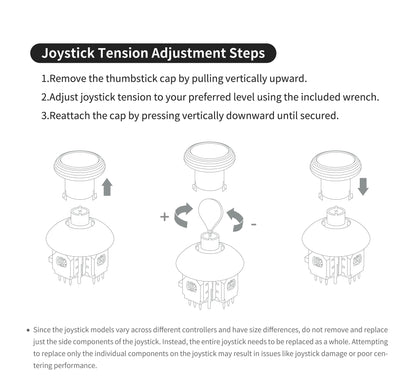 Joystick Tension Adjustment Steps

1.Remove the thumbstick cap by pulling vertically upward.

2.Adjust joystick tension to your preferred level using the included wrench.

3.Reattach the cap by pressing vertically downward until secured.

+

-

• Since the joystick models vary across different controllers and have size differences, do not remove and replace just the side components of the joystick. Instead, the entire joystick needs to be replaced as a whole. Attempting to replace only the individual components on the joystick may result in issues like joystick damage or poor centering performance.