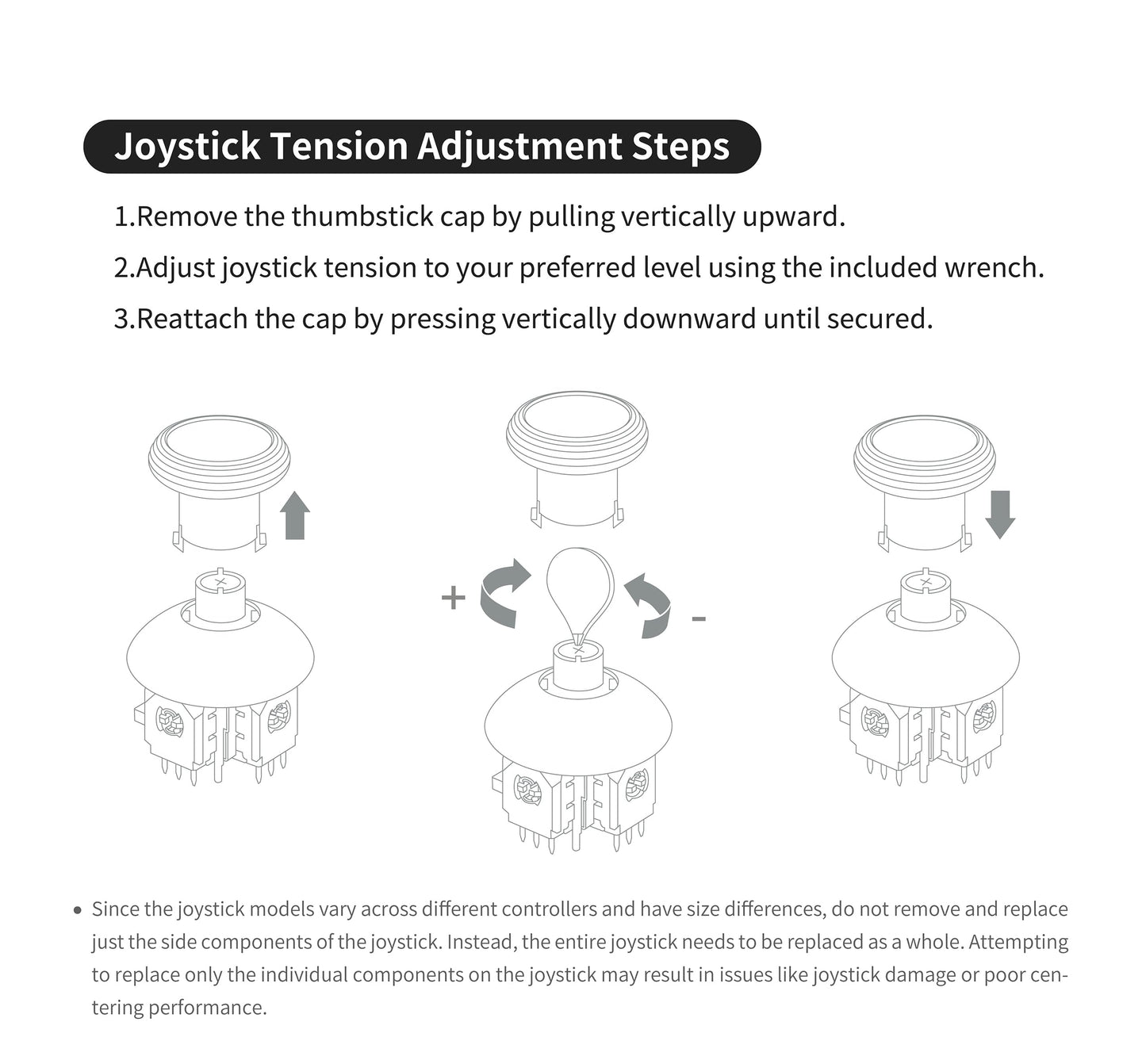 Joystick Tension Adjustment Steps

1.Remove the thumbstick cap by pulling vertically upward.

2.Adjust joystick tension to your preferred level using the included wrench.

3.Reattach the cap by pressing vertically downward until secured.

+

-

• Since the joystick models vary across different controllers and have size differences, do not remove and replace just the side components of the joystick. Instead, the entire joystick needs to be replaced as a whole. Attempting to replace only the individual components on the joystick may result in issues like joystick damage or poor centering performance.